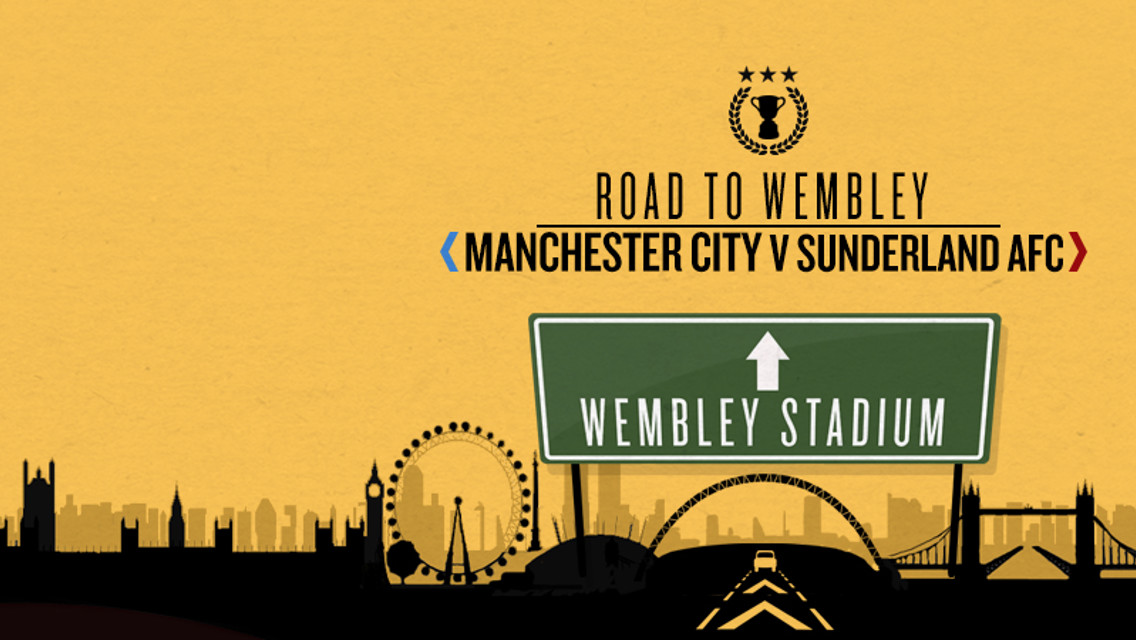 ROAD TO WEMBLEY

MANCHESTER CITY V SUNDERLAND AFC

WEMBLEY STADIUM